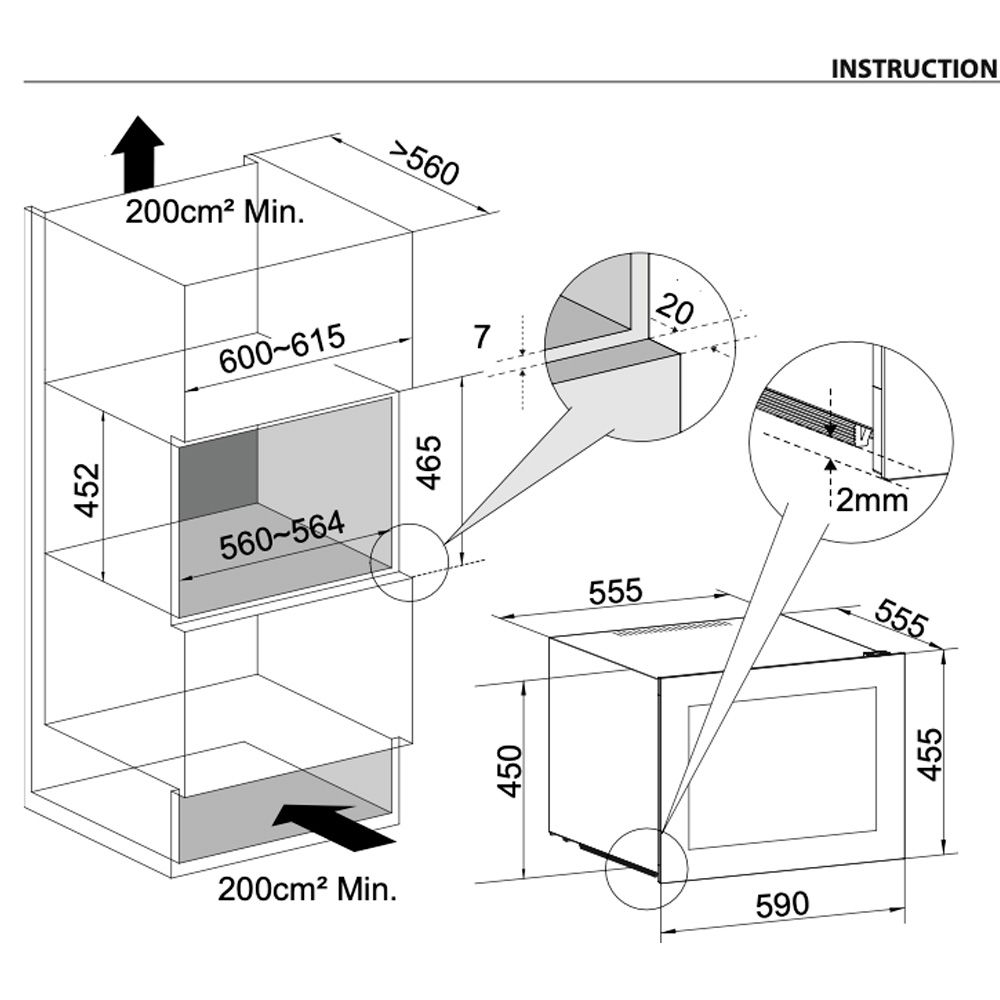 INSTRUCTION

>560

200cm² Min.

600~615

7

20

452

465

560~564

2mm

555

555

450

455

590

200cm² Min.