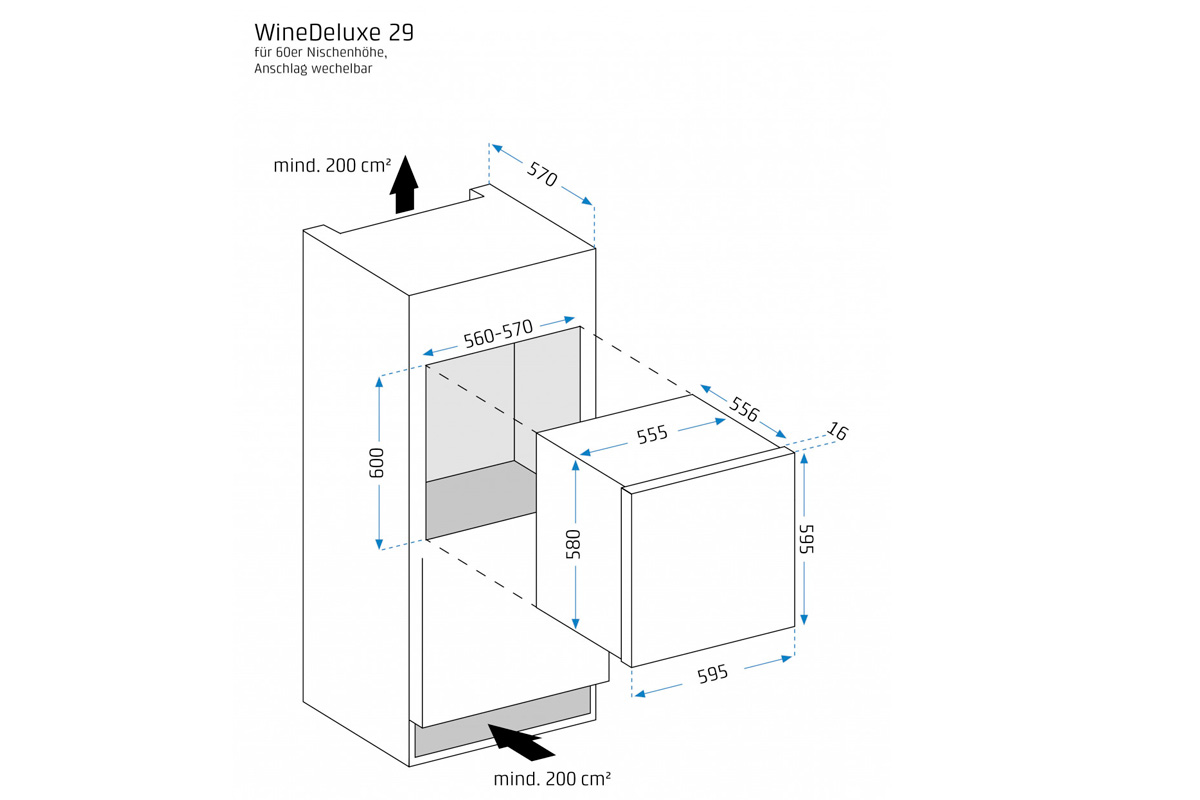 WineDeluxe 29
für 60er Nischenhöhe,
Anschlag wechelbar

mind. 200 cm²

570

560-570

600

556

555

16

580

595

595

mind. 200 cm²