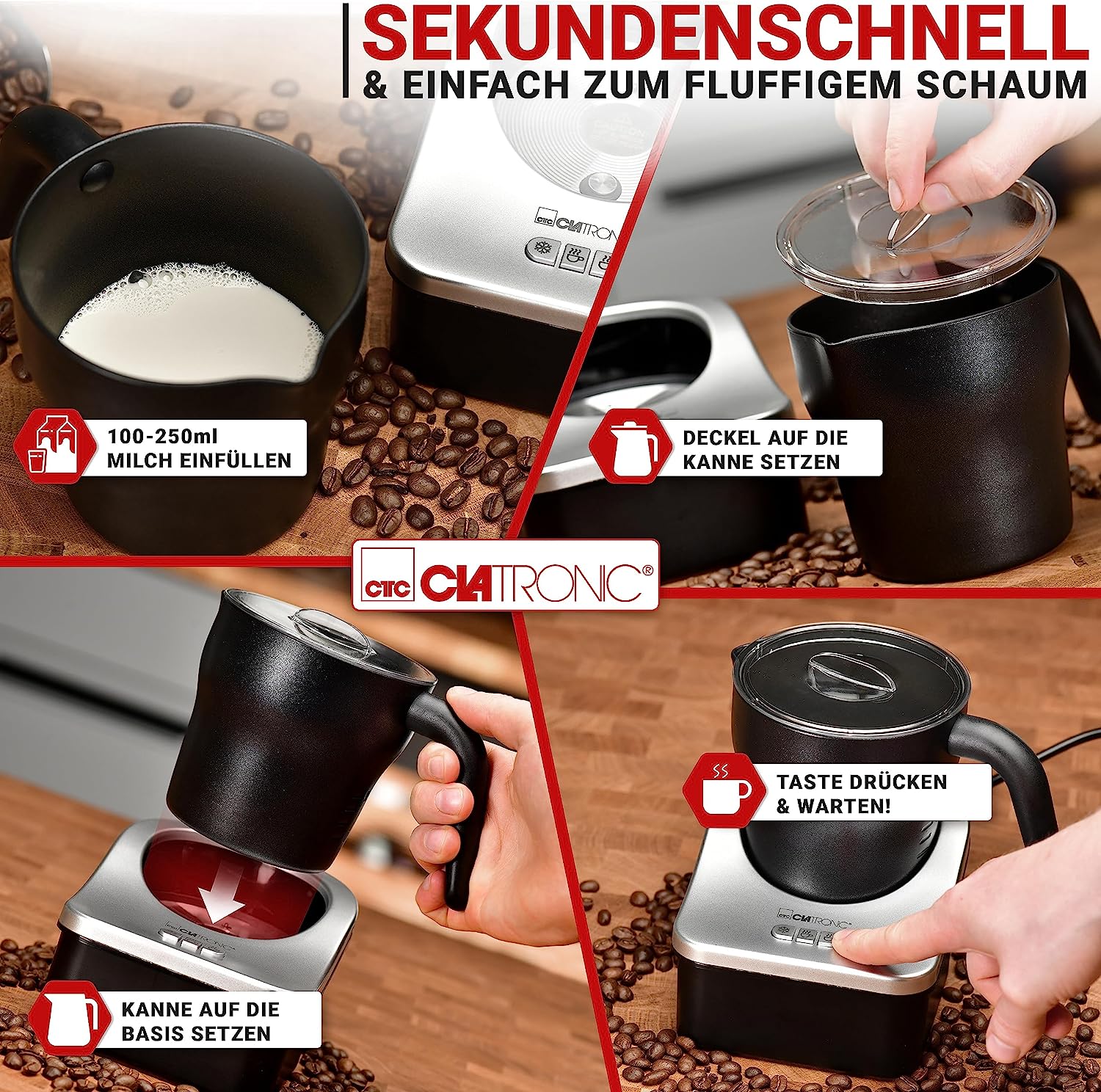 SEKUNDENSCHNELL
& EINFACH ZUM FLUFFIGEM SCHAUM

CTC CLATRONIC

100-250ml
MILCH EINFÜLLEN

DECKEL AUF DIE
KANNE SETZEN

CTC CLATRONIC®

CTC CLATRONIC

KANNE AUF DIE
BASIS SETZEN

TASTE DRÜCKEN
& WARTEN!

CTC CLATRONIC