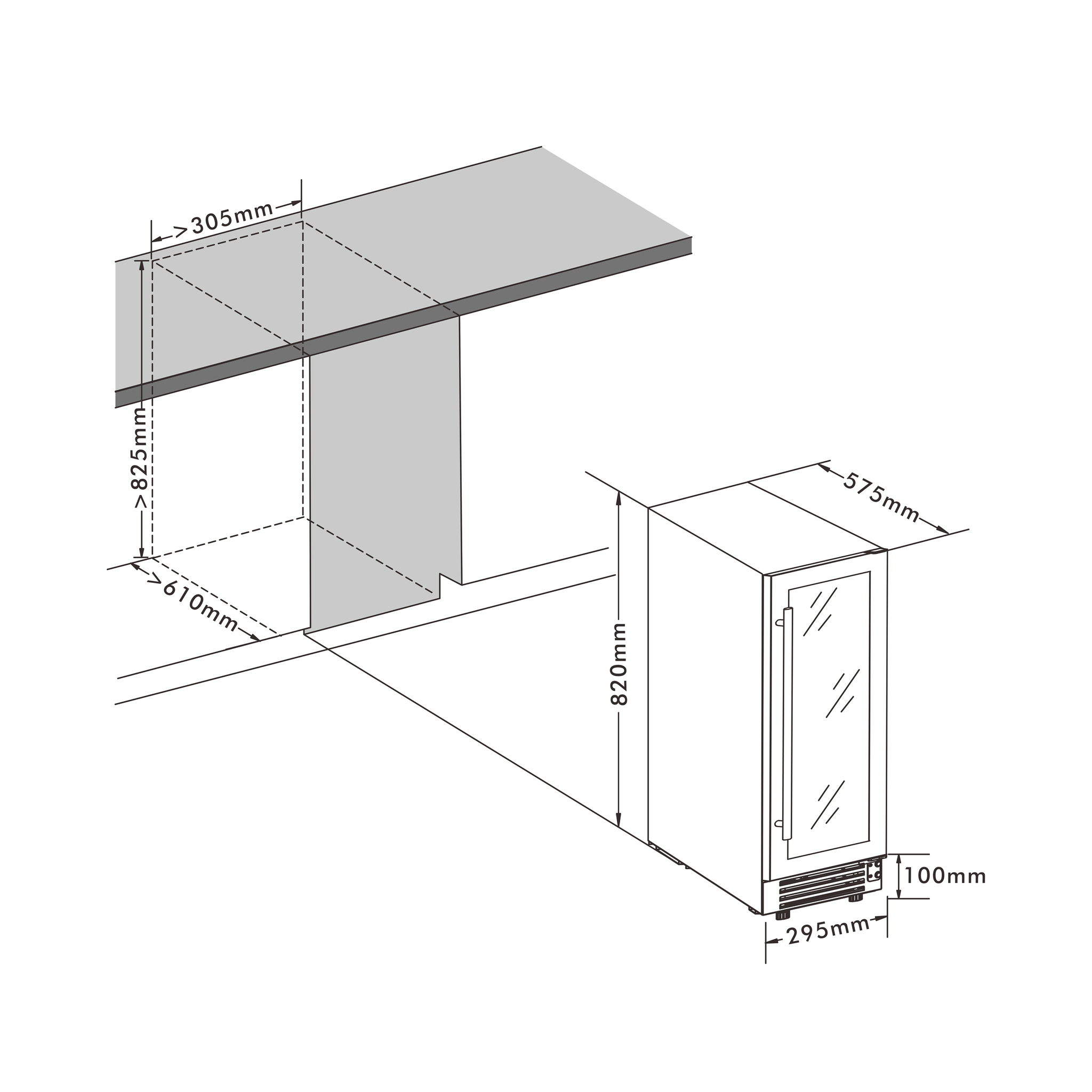 >305mm

>825mm

>610mm

575mm

820mm

100mm

295mm