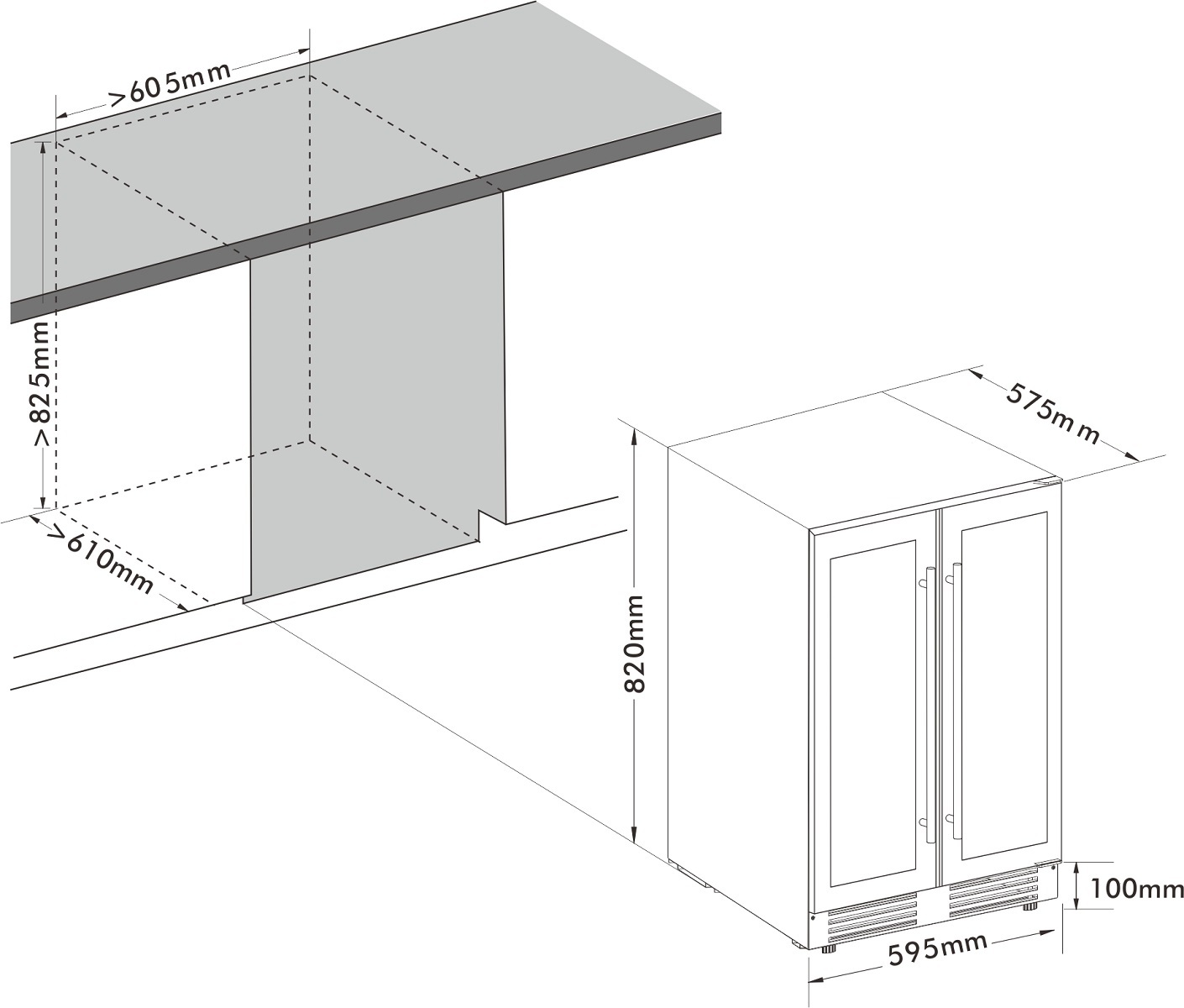 >605mm
>825mm
>610mm
575mm
820mm
100mm
595mm